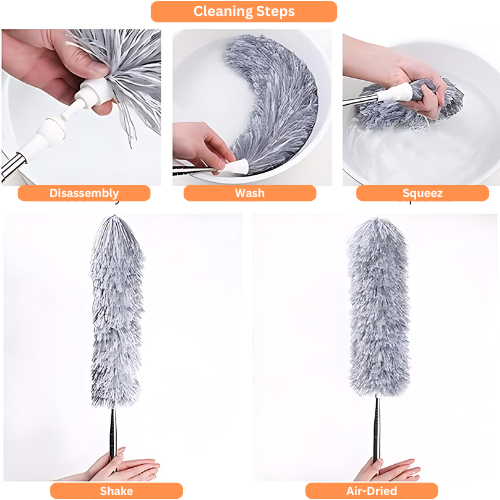 Cleaning Steps

Disassembly

Wash

Squeez

Shake

Air-Dried